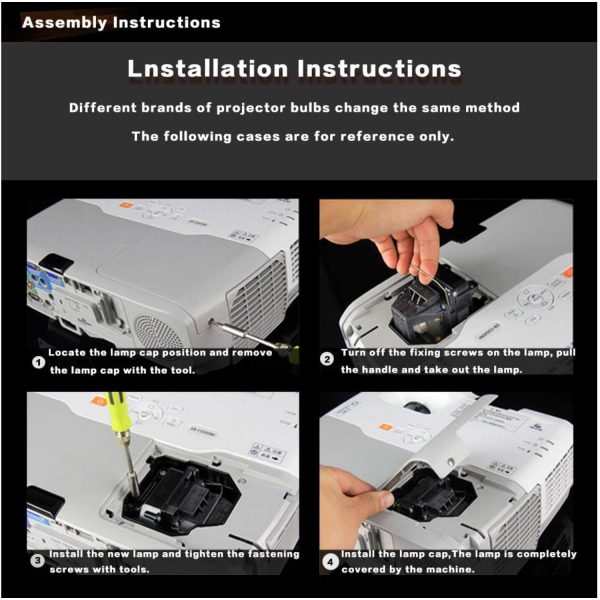 Assembly Instructions

Lnstallation Instructions

Different brands of projector bulbs change the same method

The following cases are for reference only.

1 Locate the lamp cap position and remove the lamp cap with the tool.

2 Turn off the fixing screws on the lamp, pull the handle and take out the lamp.

3 Install the new lamp and tighten the fastening screws with tools.

4 Install the lamp cap,The lamp is completely covered by the machine.