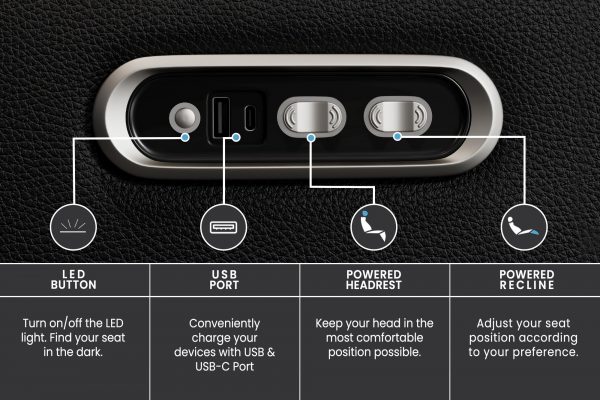 | LED BUTTON | USB PORT | POWERED HEADREST | POWERED RECLINE |
|---|---|---|---|
| Turn on/off the LED light. Find your seat in the dark. | Conveniently charge your devices with USB & USB-C Port | Keep your head in the most comfortable position possible. | Adjust your seat position according to your preference. |